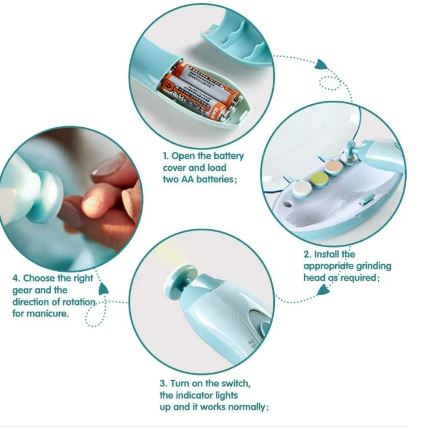 1. Open the battery cover and load two AA batteries;

2. Install the appropriate grinding head as required;

3. Turn on the switch, the indicator lights up and it works normally;

4. Choose the right gear and the direction of rotation for manicure.