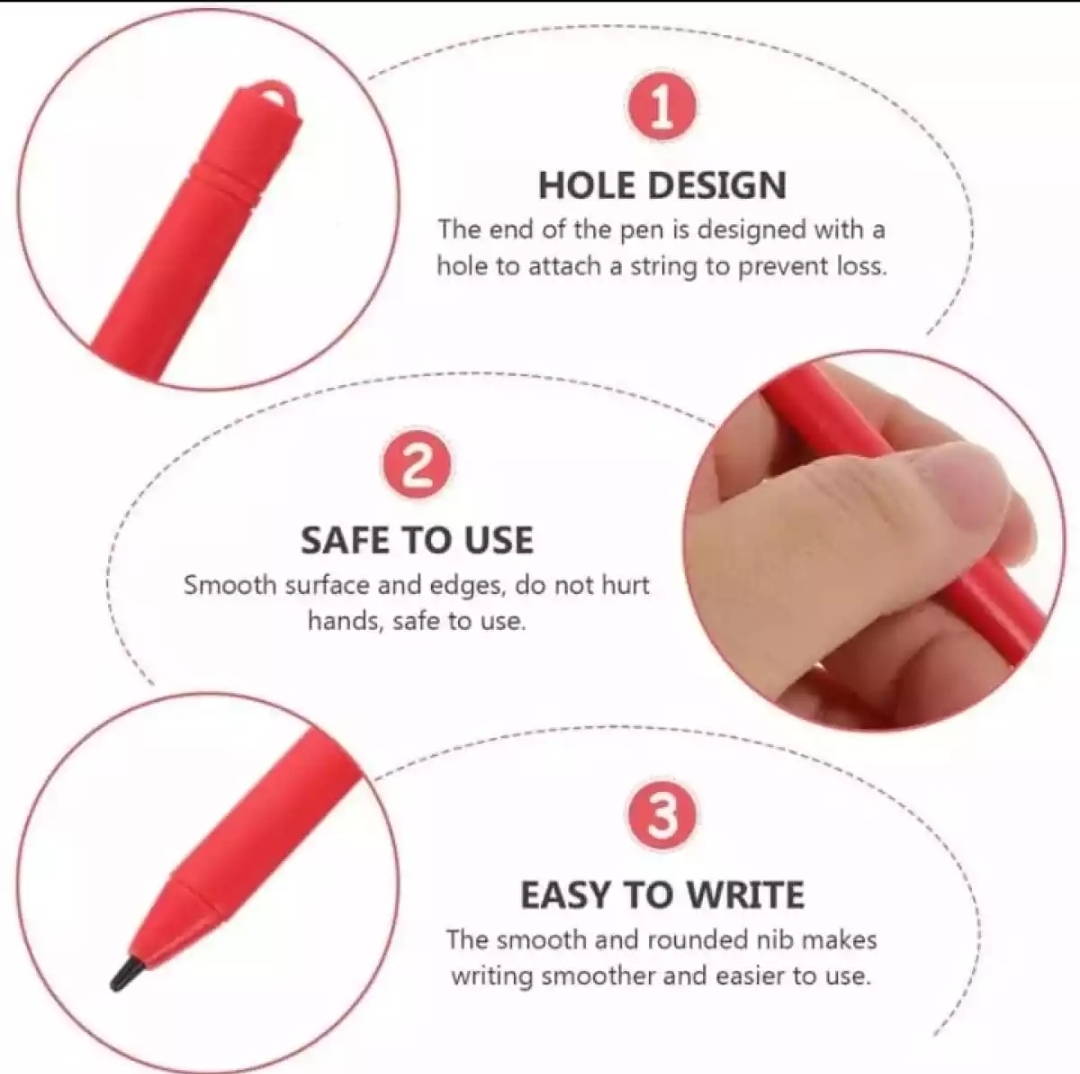 1

HOLE DESIGN

The end of the pen is designed with a hole to attach a string to prevent loss.

2

SAFE TO USE

Smooth surface and edges, do not hurt hands, safe to use.

3

EASY TO WRITE

The smooth and rounded nib makes writing smoother and easier to use.