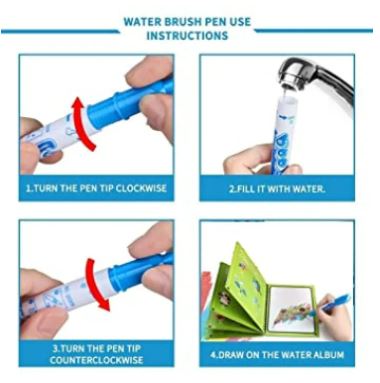 WATER BRUSH PEN USE INSTRUCTIONS

1.TURN THE PEN TIP CLOCKWISE

2.FILL IT WITH WATER.

3.TURN THE PEN TIP COUNTERCLOCKWISE

4.DRAW ON THE WATER ALBUM